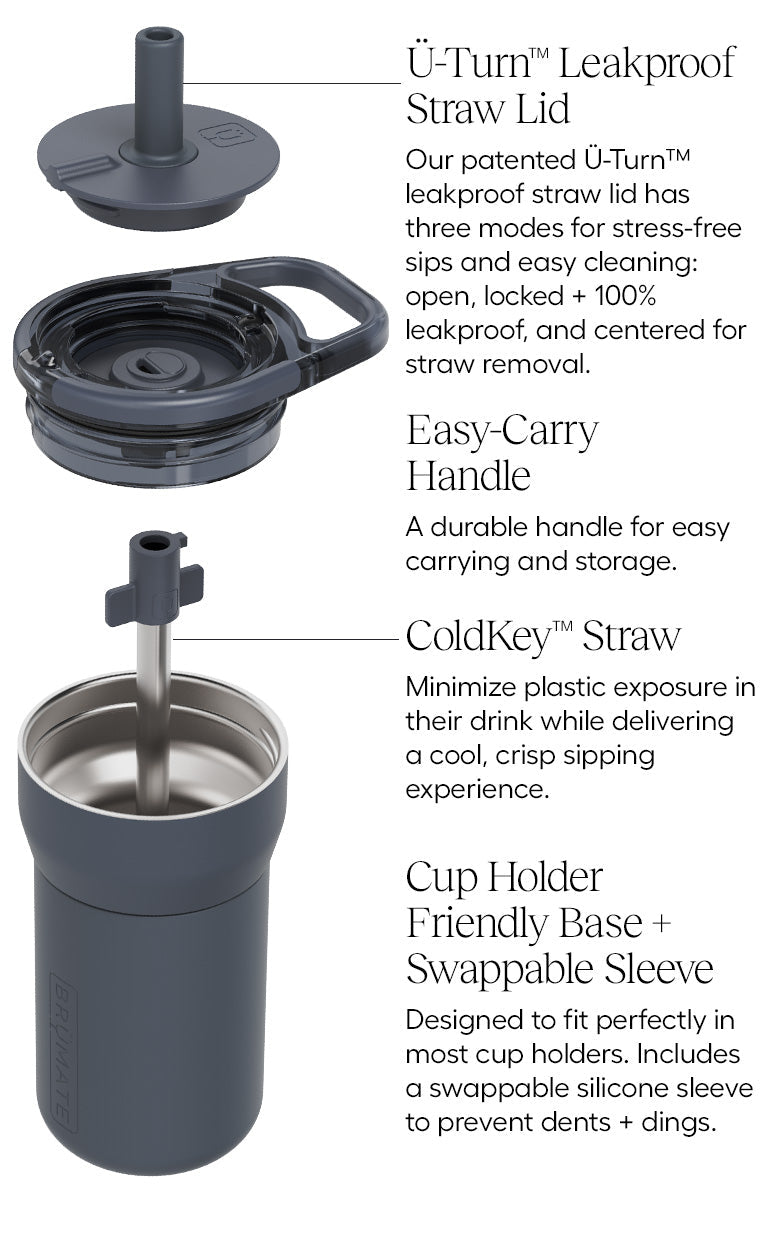 Ü-Turn™ Leakproof Straw Lid

Our patented Ü-Turn™ leakproof straw lid has three modes for stress-free sips and easy cleaning: open, locked + 100% leakproof, and centered for straw removal.

Easy-Carry Handle

A durable handle for easy carrying and storage.

ColdKey™ Straw

Minimize plastic exposure in their drink while delivering a cool, crisp sipping experience.

Cup Holder Friendly Base + Swappable Sleeve

Designed to fit perfectly in most cup holders. Includes a swappable silicone sleeve to prevent dents + dings.

BRÜMATE